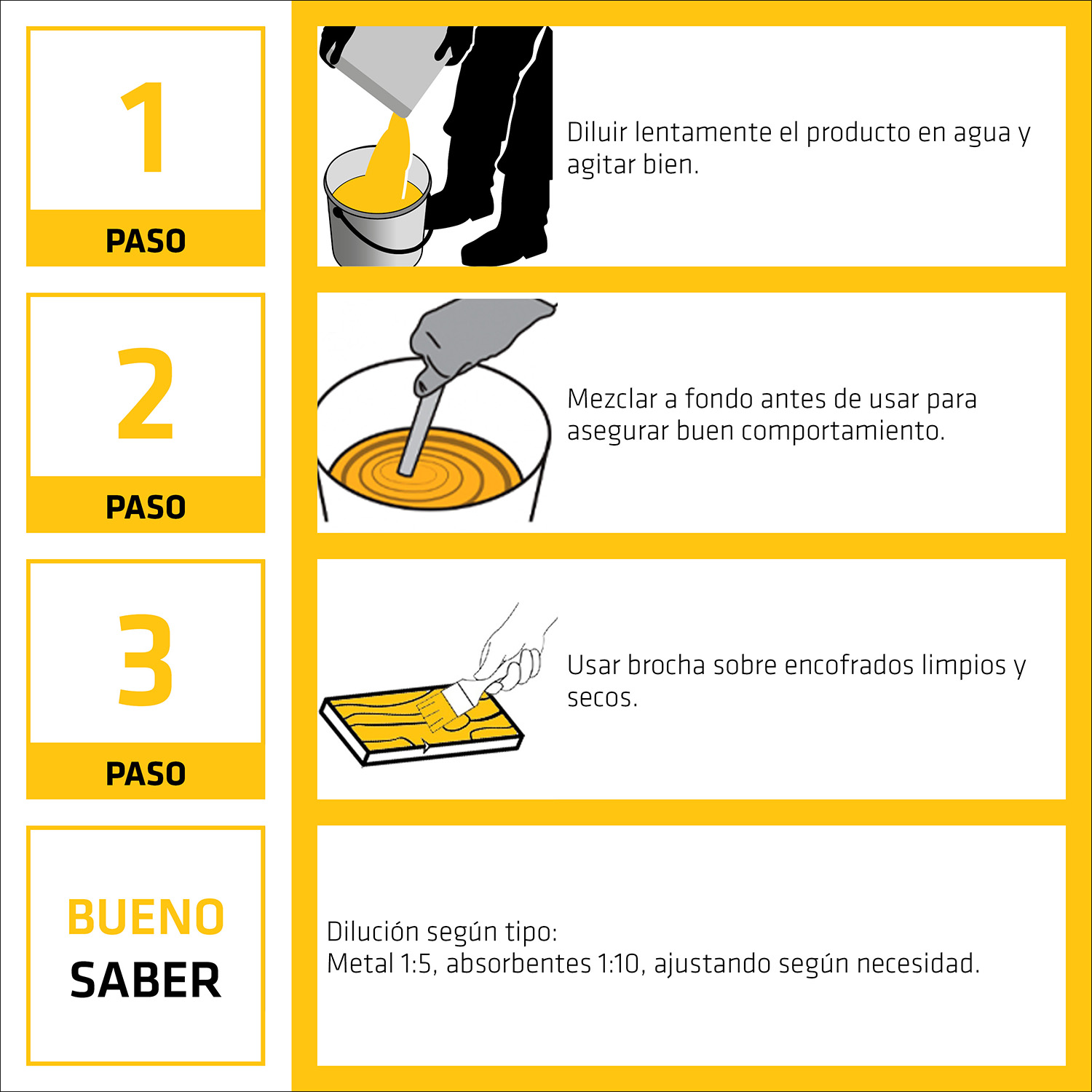 1
PASO

Diluir lentamente el producto en agua y agitar bien.

2
PASO

Mezclar a fondo antes de usar para asegurar buen comportamiento.

3
PASO

Usar brocha sobre encofrados limpios y secos.

BUENO
SABER

Dilución según tipo:
Metal 1:5, absorbentes 1:10, ajustando según necesidad.